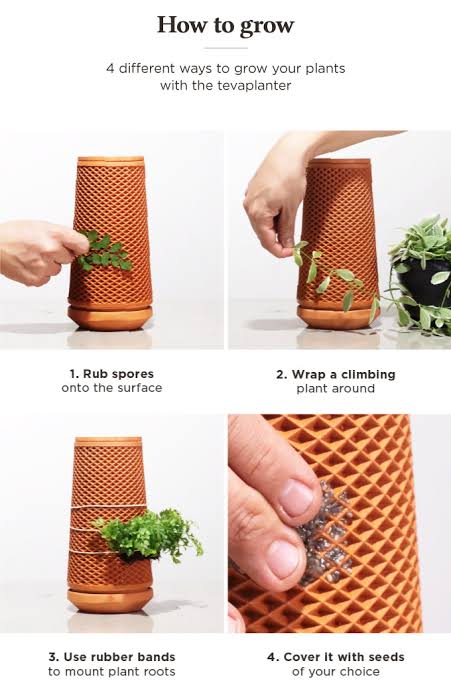 How to grow

4 different ways to grow your plants with the tevaplanter

1. Rub spores onto the surface

2. Wrap a climbing plant around

3. Use rubber bands to mount plant roots

4. Cover it with seeds of your choice